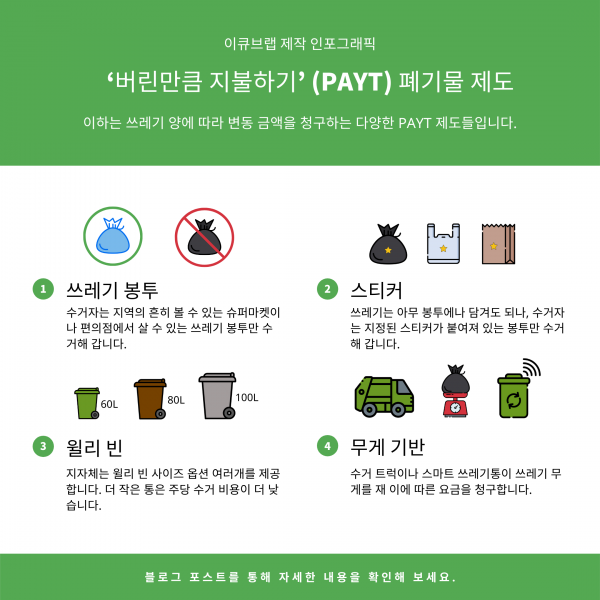 이큐브랩 제작 인포그래픽

‘버린만큼 지불하기’ (PAYT) 폐기물 제도

이하는 쓰레기 양에 따라 변동 금액을 청구하는 다양한 PAYT 제도들입니다.

1 쓰레기 봉투

수거자는 지역의 흔히 볼 수 있는 슈퍼마켓이나 편의점에서 살 수 있는 쓰레기 봉투만 수거해 갑니다.

2 스티커

쓰레기는 아무 봉투에나 담겨도 되나, 수거자는 지정된 스티커가 붙여져 있는 봉투만 수거해 갑니다.

60L

80L

100L

3 윌리 빈

지자체는 윌리 빈 사이즈 옵션 여러개를 제공합니다. 더 작은 통은 주당 수거 비용이 더 낮습니다.

4 무게 기반

수거 트럭이나 스마트 쓰레기통이 쓰레기 무게를 재 이에 따른 요금을 청구합니다.

블로그 포스트를 통해 자세한 내용을 확인해 보세요.