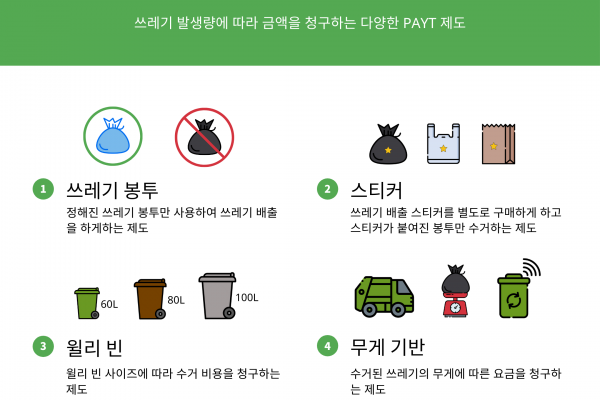 쓰레기 발생량에 따라 금액을 청구하는 다양한 PAYT 제도

1 쓰레기 봉투

정해진 쓰레기 봉투만 사용하여 쓰레기 배출을 하게하는 제도

2 스티커

쓰레기 배출 스티커를 별도로 구매하게 하고 스티커가 붙여진 봉투만 수거하는 제도

60L 80L 100L

3 윌리 빈

윌리 빈 사이즈에 따라 수거 비용을 청구하는 제도

4 무게 기반

수거된 쓰레기의 무게에 따른 요금을 청구하는 제도