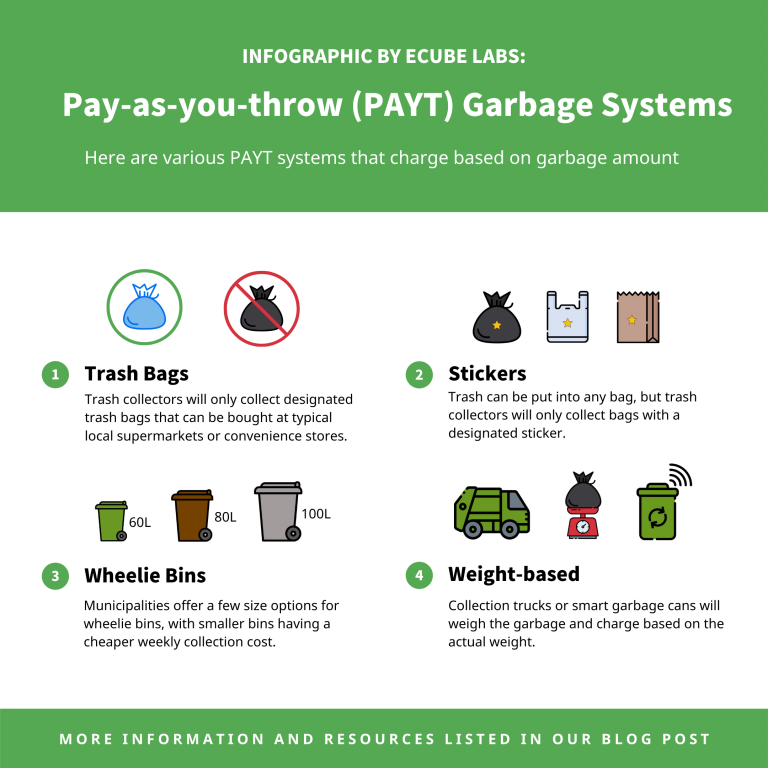 INFOGRAPHIC BY ECUBE LABS:

Pay-as-you-throw (PAYT) Garbage Systems

Here are various PAYT systems that charge based on garbage amount

1 Trash Bags

Trash collectors will only collect designated trash bags that can be bought at typical local supermarkets or convenience stores.

2 Stickers

Trash can be put into any bag, but trash collectors will only collect bags with a designated sticker.

60L 80L 100L

3 Wheelie Bins

Municipalities offer a few size options for wheelie bins, with smaller bins having a cheaper weekly collection cost.

4 Weight-based

Collection trucks or smart garbage cans will weigh the garbage and charge based on the actual weight.

MORE INFORMATION AND RESOURCES LISTED IN OUR BLOG POST